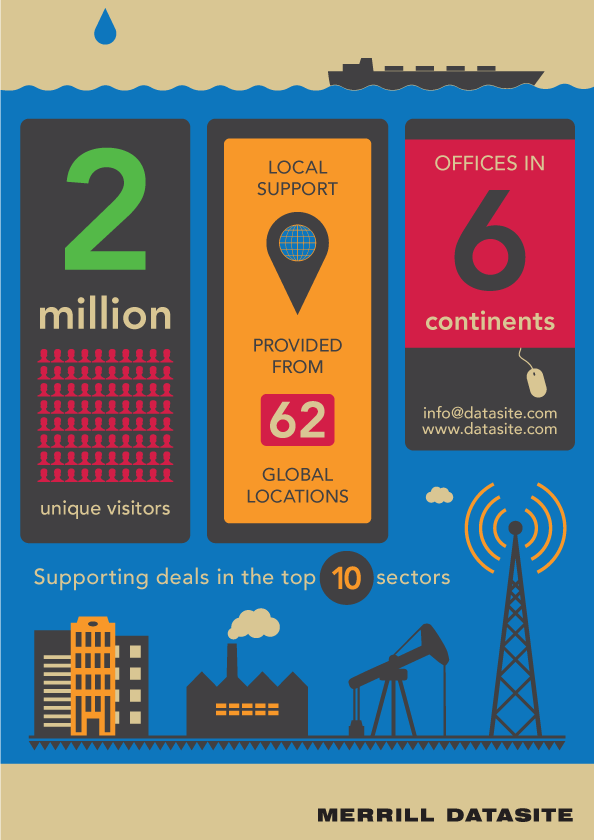 2
million
unique visitors

LOCAL SUPPORT
PROVIDED FROM
62
GLOBAL LOCATIONS

OFFICES IN
6
continents
info@datasite.com
www.datasite.com

Supporting deals in the top 10 sectors

MERRILL DATASITE